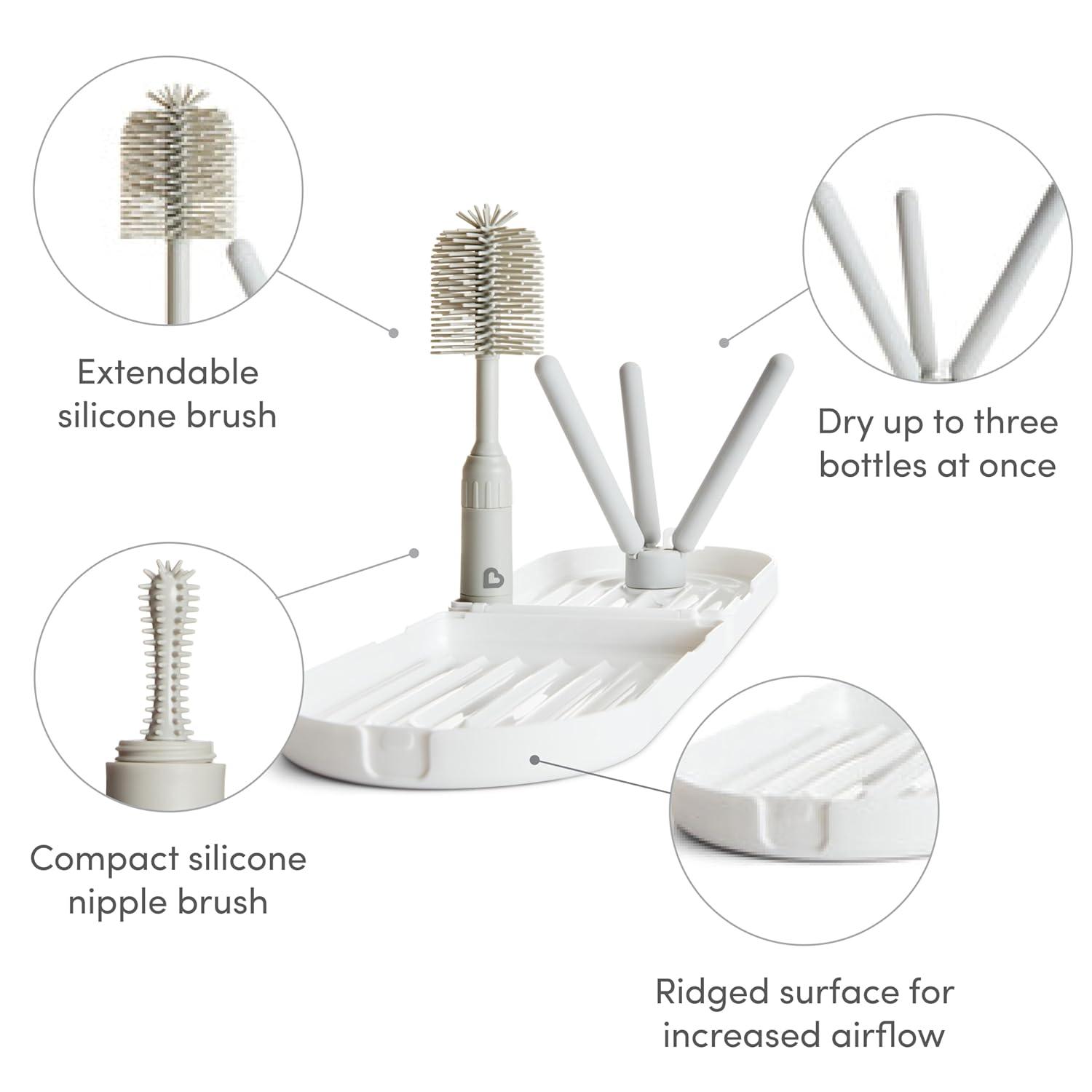 Extendable silicone brush

Dry up to three bottles at once

Compact silicone nipple brush

Ridged surface for increased airflow