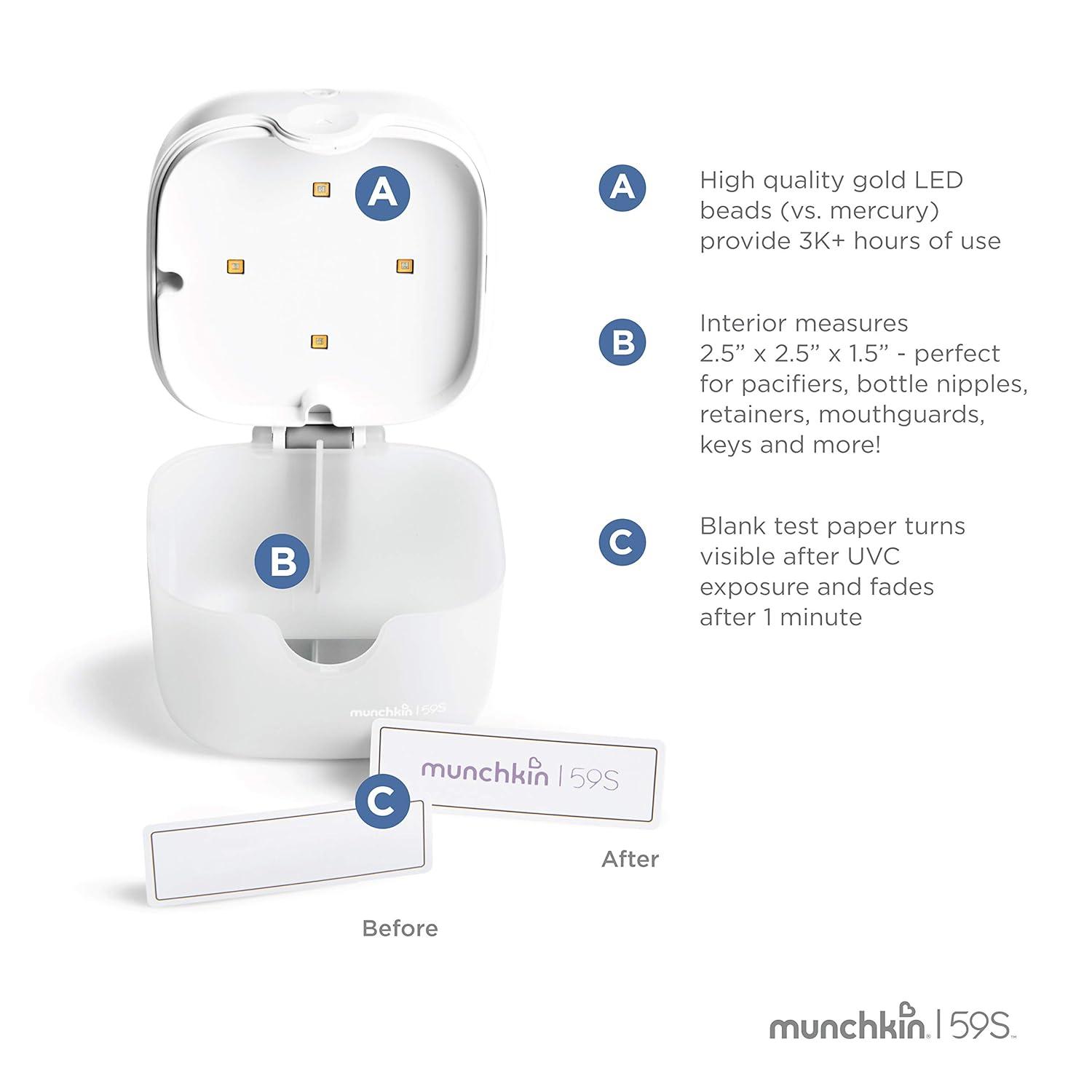 A

B

munchkin | 59S

munchkin | 59S

C

After

Before

A High quality gold LED beads (vs. mercury) provide 3K+ hours of use

B Interior measures 2.5" x 2.5" x 1.5" - perfect for pacifiers, bottle nipples, retainers, mouthguards, keys and more!

C Blank test paper turns visible after UVC exposure and fades after 1 minute

munchkin | 59S