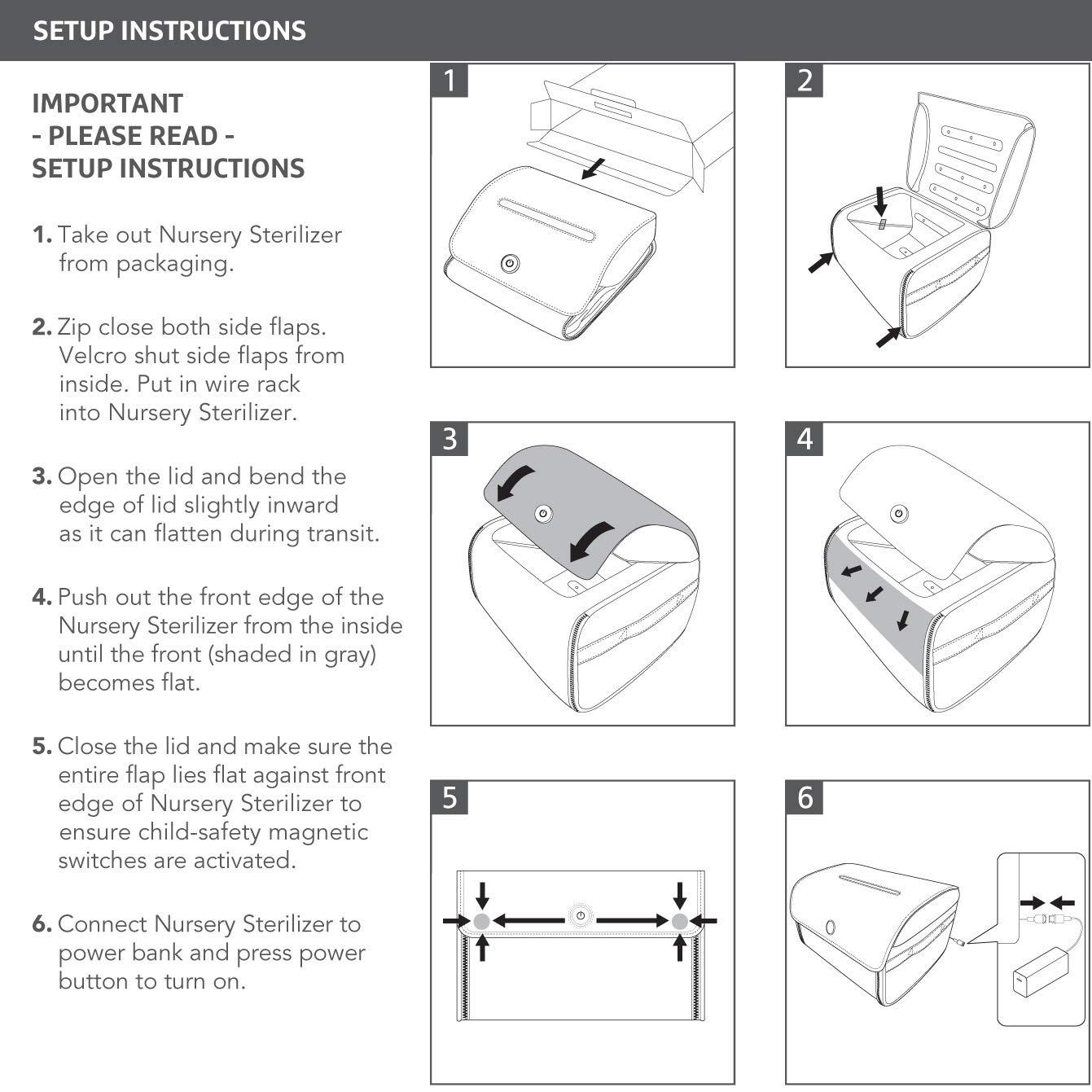 SETUP INSTRUCTIONS

IMPORTANT
- PLEASE READ -
SETUP INSTRUCTIONS

1. Take out Nursery Sterilizer from packaging.

2. Zip close both side flaps. Velcro shut side flaps from inside. Put in wire rack into Nursery Sterilizer.

3. Open the lid and bend the edge of lid slightly inward as it can flatten during transit.

4. Push out the front edge of the Nursery Sterilizer from the inside until the front (shaded in gray) becomes flat.

5. Close the lid and make sure the entire flap lies flat against front edge of Nursery Sterilizer to ensure child-safety magnetic switches are activated.

6. Connect Nursery Sterilizer to power bank and press power button to turn on.

1

2

3

4

5

6